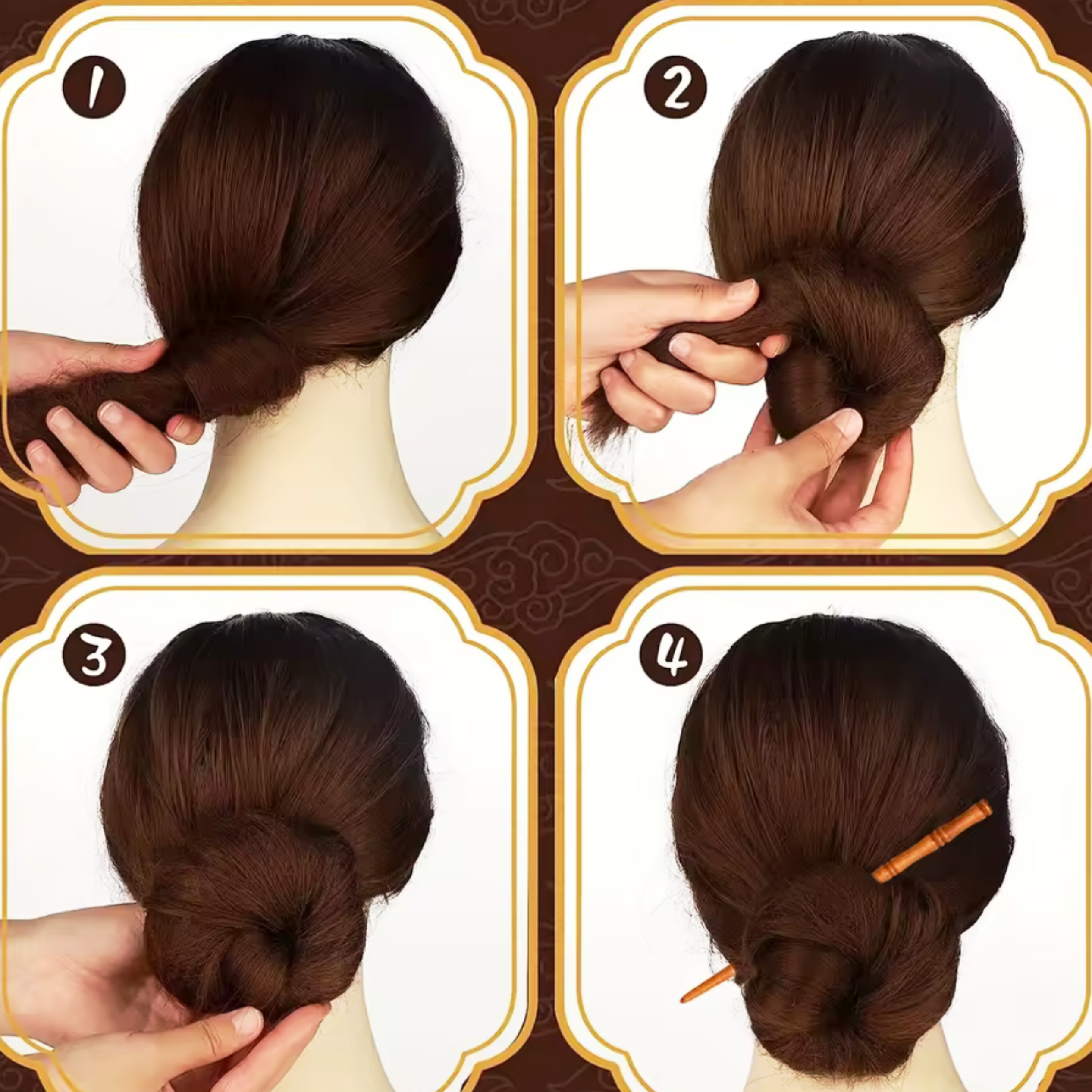 1

2

3

4